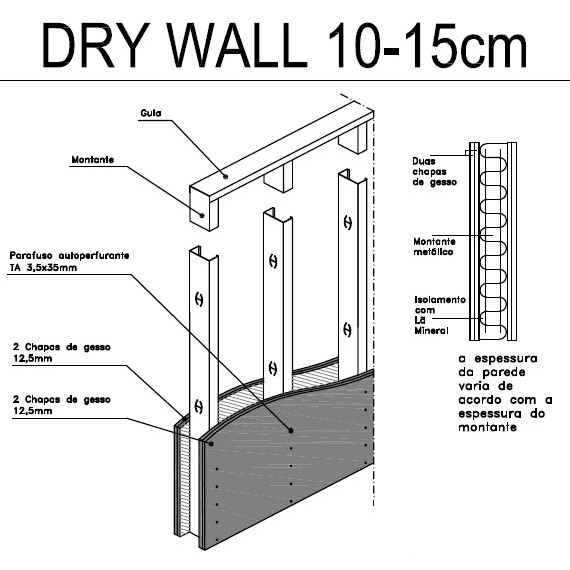 DRY WALL 10-15cm

Guia

Montante

Parafuso autoperfurante TA 3,5x35mm

2 Chapas de gesso 12,5mm

2 Chapas de gesso 12,5mm

Duas chapas de gesso

Montante metálico

Isolamento com Lã Mineral

a espessura da parede varia de acordo com a espessura do montante